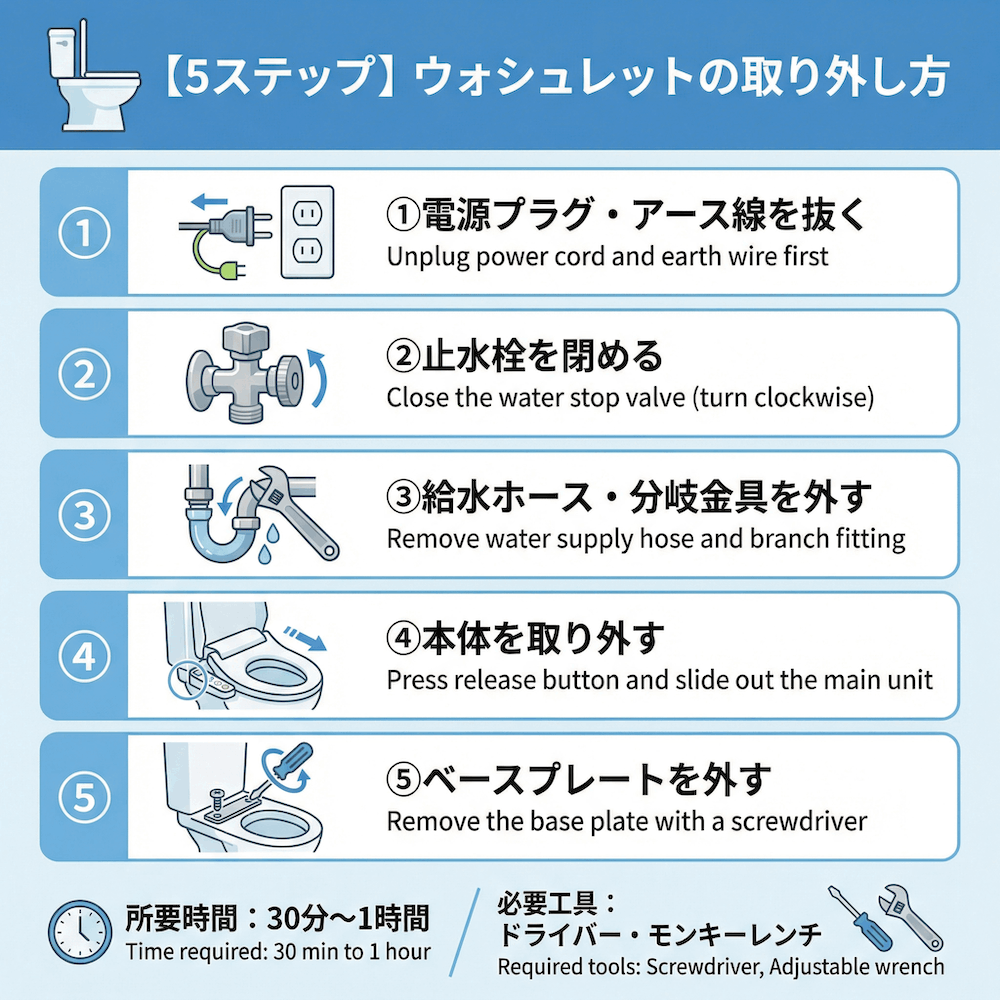 【5ステップ】ウォシュレットの取り外し方

①

①電源プラグ・アース線を抜く
Unplug power cord and earth wire first

②

②止水栓を閉める
Close the water stop valve (turn clockwise)

③

③給水ホース・分岐金具を外す
Remove water supply hose and branch fitting

④

④本体を取り外す
Press release button and slide out the main unit

⑤

⑤ベースプレートを外す
Remove the base plate with a screwdriver

所要時間：30分〜1時間
Time required: 30 min to 1 hour

必要工具：
ドライバー・モンキーレンチ
Required tools: Screwdriver, Adjustable wrench